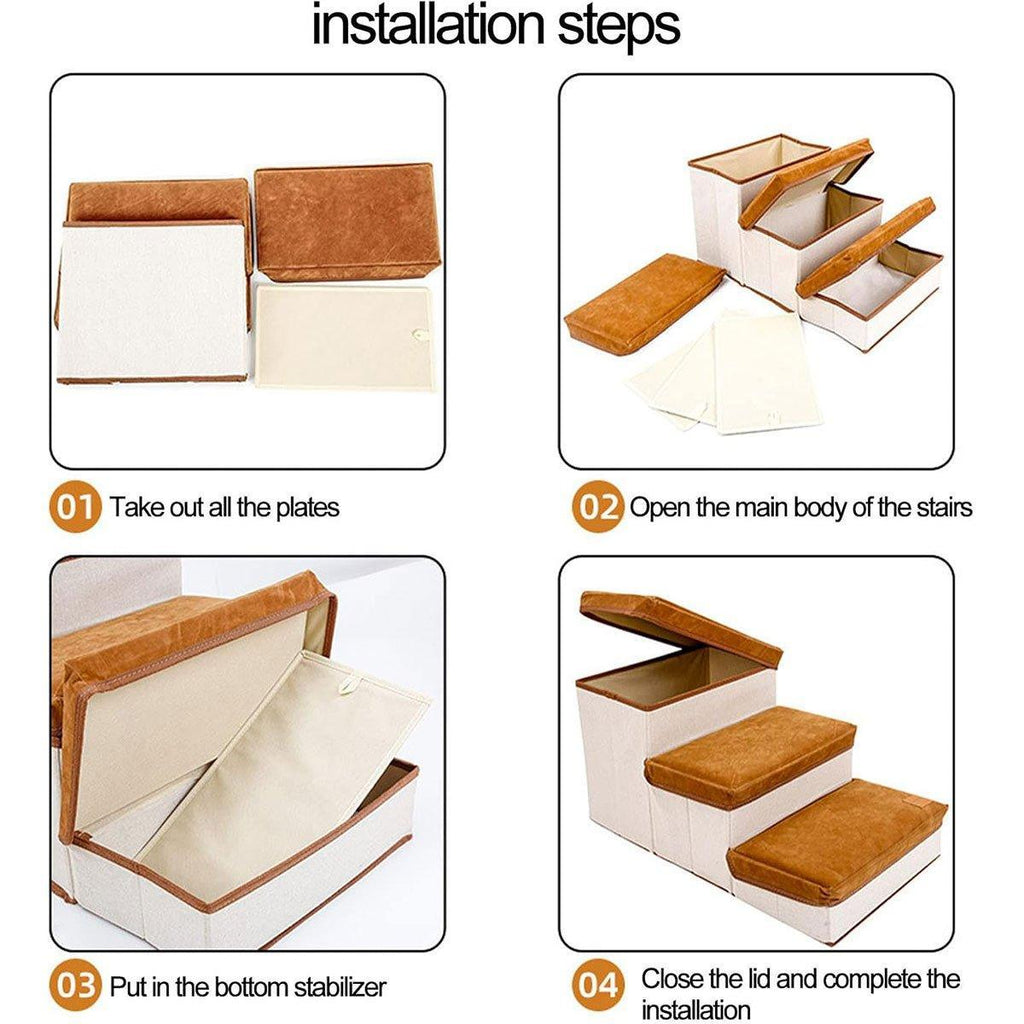 installation steps

01 Take out all the plates

02 Open the main body of the stairs

03 Put in the bottom stabilizer

04 Close the lid and complete the installation